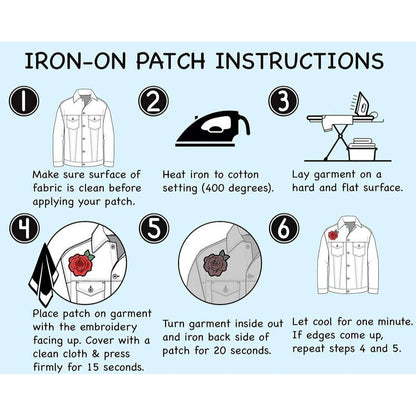 IRON-ON PATCH INSTRUCTIONS

1

Make sure surface of fabric is clean before applying your patch.

2

Heat iron to cotton setting (400 degrees).

3

Lay garment on a hard and flat surface.

4

Place patch on garment with the embroidery facing up. Cover with a clean cloth & press firmly for 15 seconds.

5

Turn garment inside out and iron back side of patch for 20 seconds.

6

Let cool for one minute. If edges come up, repeat steps 4 and 5.