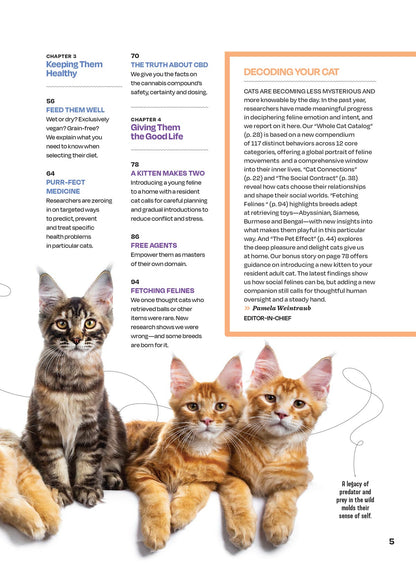 CHAPTER 3
Keeping Them Healthy

56
FEED THEM WELL
Wet or dry? Exclusively vegan? Grain-free? We explain what you need to know when selecting their diet.

64
PURR-FECT MEDICINE
Researchers are zeroing in on targeted ways to predict, prevent and treat specific health problems in particular cats.

70
THE TRUTH ABOUT CBD
We give you the facts on the cannabis compound's safety, certainty and dosing.

CHAPTER 4
Giving Them the Good Life

78
A KITTEN MAKES TWO
Introducing a young feline to a home with a resident cat calls for careful planning and gradual introductions to reduce conflict and stress.

86
FREE AGENTS
Empower them as masters of their own domain.

94
FETCHING FELINES
We once thought cats who retrieved balls or other items were rare. New research shows we were wrong—and some breeds are born for it.

DECODING YOUR CAT

CATS ARE BECOMING LESS MYSTERIOUS AND more knowable by the day. In the past year, researchers have made meaningful progress in deciphering feline emotion and intent, and we report on it here. Our "Whole Cat Catalog" (p. 28) is based on a new compendium of 117 distinct behaviors across 12 core categories, offering a global portrait of feline movements and a comprehensive window into their inner lives. "Cat Connections" (p. 22) and "The Social Contract" (p. 38) reveal how cats choose their relationships and shape their social worlds. "Fetching Felines " (p. 94) highlights breeds adept at retrieving toys—Abyssinian, Siamese, Burmese and Bengal—with new insights into what makes them playful in this particular way. And "The Pet Effect" (p. 44) explores the deep pleasure and delight cats give us at home. Our bonus story on page 78 offers guidance on introducing a new kitten to your resident adult cat. The latest findings show us how social felines can be, but adding a new companion still calls for thoughtful human oversight and a steady hand.
» Pamela Weintraub
EDITOR-IN-CHIEF

A legacy of predator and prey in the wild molds their sense of self.

5