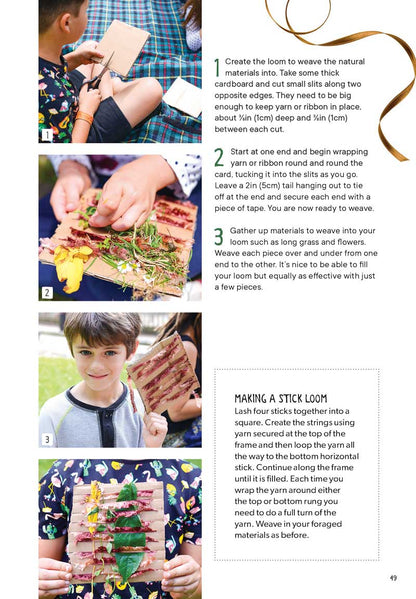 1

2

3

1 Create the loom to weave the natural materials into. Take some thick cardboard and cut small slits along two opposite edges. They need to be big enough to keep yarn or ribbon in place, about ⅜in (1cm) deep and ⅜in (1cm) between each cut.

2 Start at one end and begin wrapping yarn or ribbon round and round the card, tucking it into the slits as you go. Leave a 2in (5cm) tail hanging out to tie off at the end and secure each end with a piece of tape. You are now ready to weave.

3 Gather up materials to weave into your loom such as long grass and flowers. Weave each piece over and under from one end to the other. It's nice to be able to fill your loom but equally as effective with just a few pieces.

MAKING A STICK LOOM
Lash four sticks together into a square. Create the strings using yarn secured at the top of the frame and then loop the yarn all the way to the bottom horizontal stick. Continue along the frame until it is filled. Each time you wrap the yarn around either the top or bottom rung you need to do a full turn of the yarn. Weave in your foraged materials as before.

49