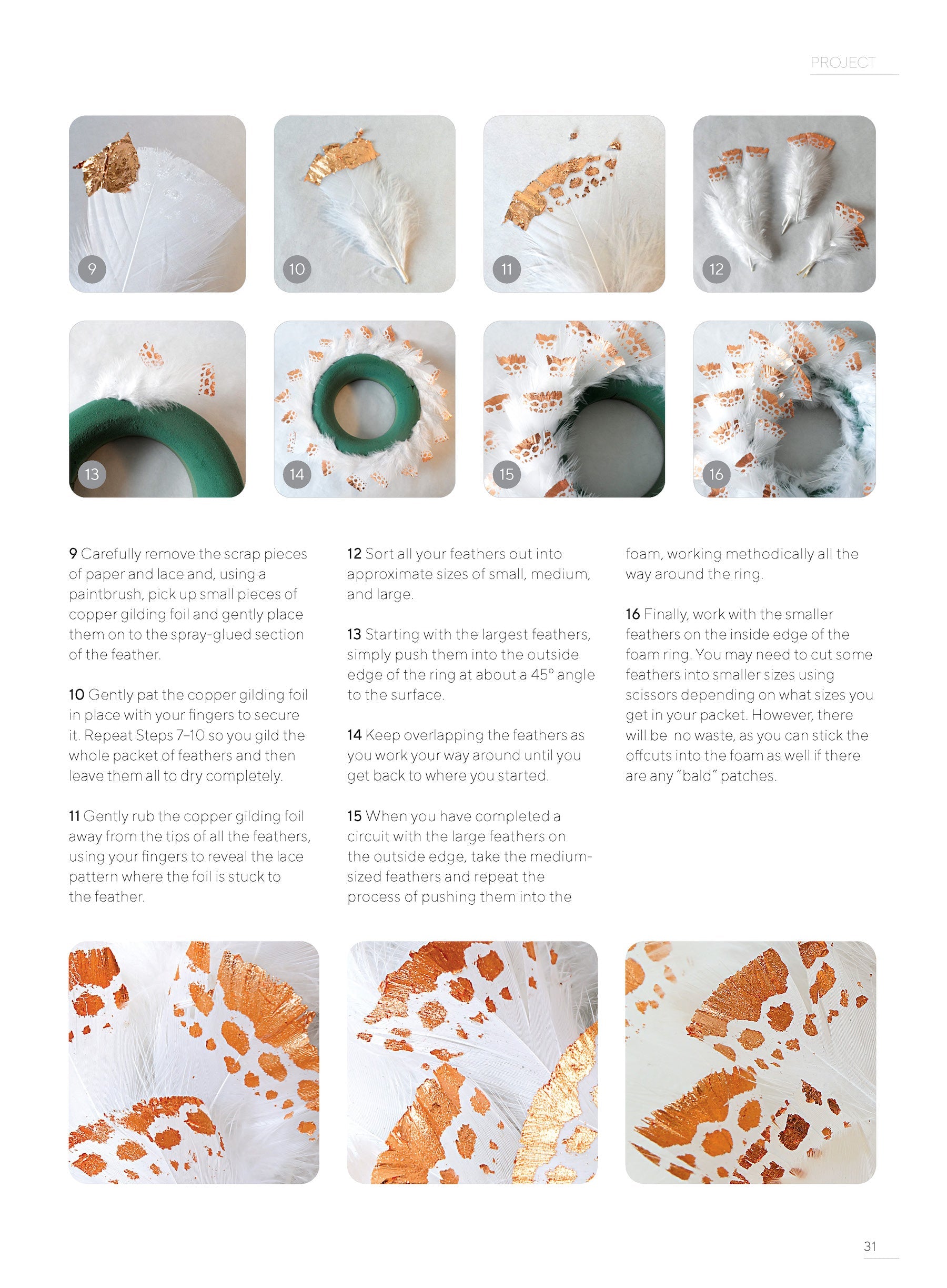 PROJECT

9

10

11

12

13

14

15

16

9 Carefully remove the scrap pieces of paper and lace and, using a paintbrush, pick up small pieces of copper gilding foil and gently place them on to the spray-glued section of the feather.

10 Gently pat the copper gilding foil in place with your fingers to secure it. Repeat Steps 7–10 so you gild the whole packet of feathers and then leave them all to dry completely.

11 Gently rub the copper gilding foil away from the tips of all the feathers, using your fingers to reveal the lace pattern where the foil is stuck to the feather.

12 Sort all your feathers out into approximate sizes of small, medium, and large.

13 Starting with the largest feathers, simply push them into the outside edge of the ring at about a 45° angle to the surface.

14 Keep overlapping the feathers as you work your way around until you get back to where you started.

15 When you have completed a circuit with the large feathers on the outside edge, take the medium-sized feathers and repeat the process of pushing them into the foam, working methodically all the way around the ring.

16 Finally, work with the smaller feathers on the inside edge of the foam ring. You may need to cut some feathers into smaller sizes using scissors depending on what sizes you get in your packet. However, there will be no waste, as you can stick the offcuts into the foam as well if there are any “bald” patches.

31