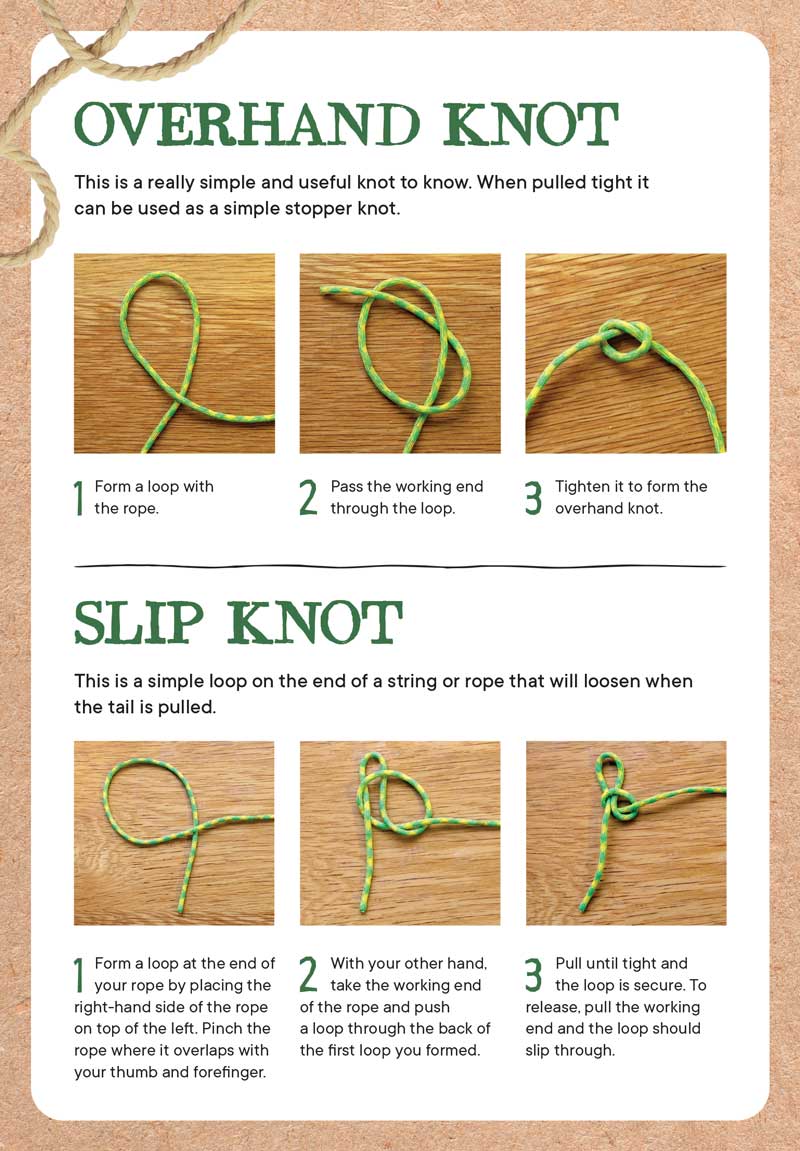 OVERHAND KNOT

This is a really simple and useful knot to know. When pulled tight it can be used as a simple stopper knot.

1 Form a loop with the rope.

2 Pass the working end through the loop.

3 Tighten it to form the overhand knot.

SLIP KNOT

This is a simple loop on the end of a string or rope that will loosen when the tail is pulled.

1 Form a loop at the end of your rope by placing the right-hand side of the rope on top of the left. Pinch the rope where it overlaps with your thumb and forefinger.

2 With your other hand, take the working end of the rope and push a loop through the back of the first loop you formed.

3 Pull until tight and the loop is secure. To release, pull the working end and the loop should slip through.